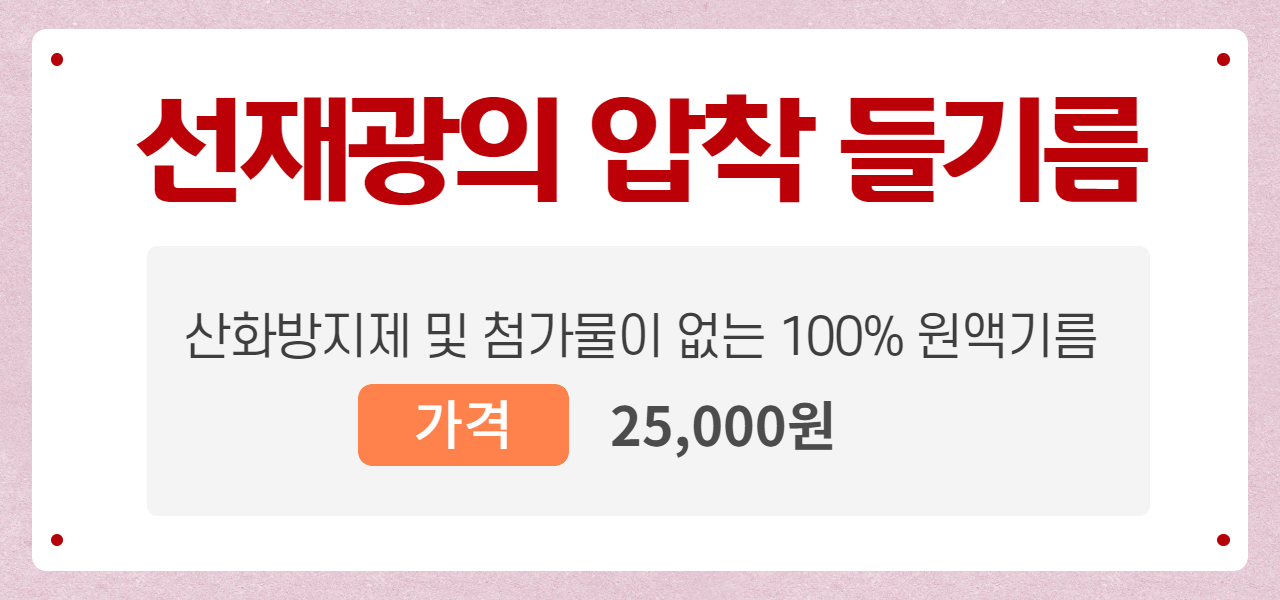 선재광의 압착 들기름

산화방지제 및 첨가물이 없는 100% 원액기름

가격 25,000원