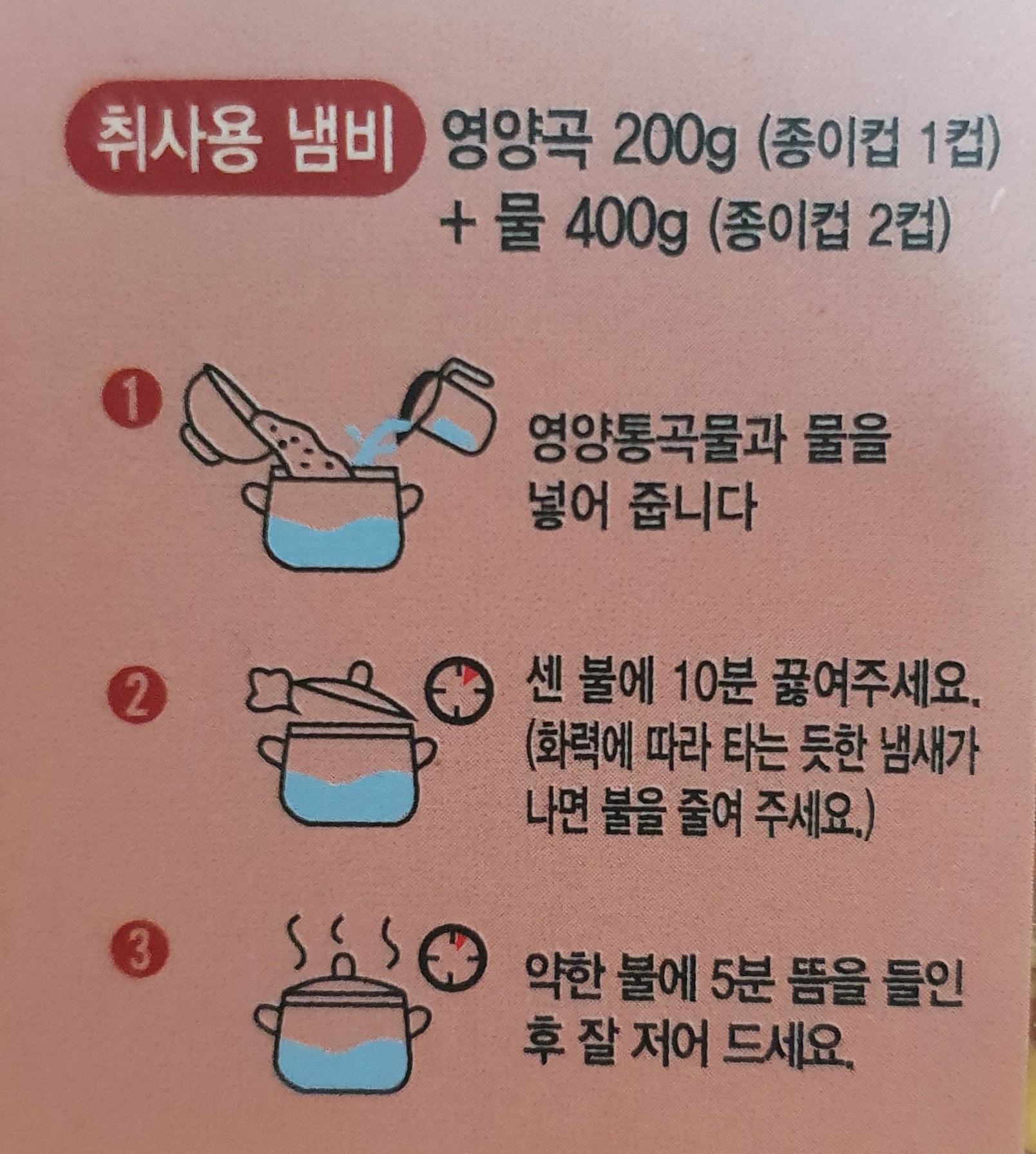 취사용 냄비 영양곡 200g (종이컵 1컵) + 물 400g (종이컵 2컵)

1 영양통곡물과 물을 넣어 줍니다

2 센 불에 10분 끓여주세요. (화력에 따라 타는 듯한 냄새가 나면 불을 줄여 주세요.)

3 약한 불에 5분 뜸을 들인 후 잘 저어 드세요.